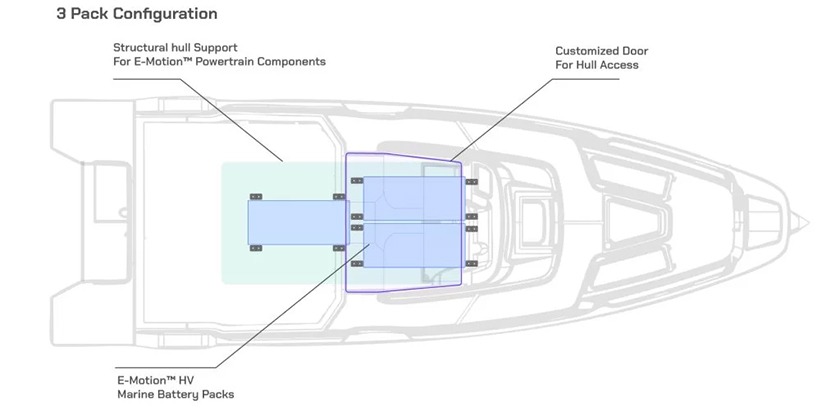 3 Pack Configuration

Structural hull Support
For E-Motion™ Powertrain Components

Customized Door
For Hull Access

E-Motion™ HV
Marine Battery Packs